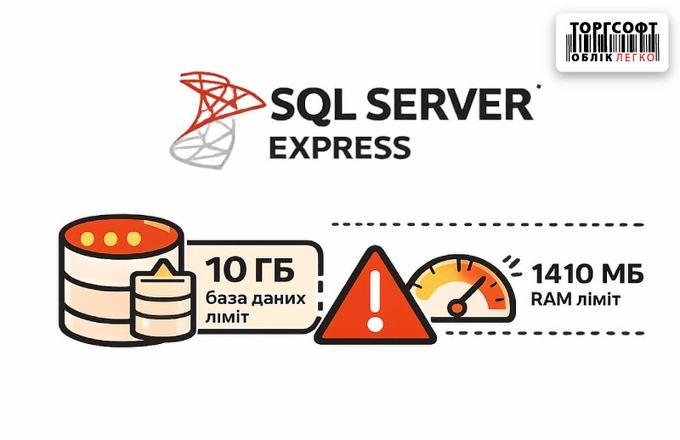 ТОРГСОФТ
ОБЛІК ЛЕГКО

SQL SERVER
EXPRESS

10 ГБ
база даних
ліміт

1410 МБ
RAM ліміт