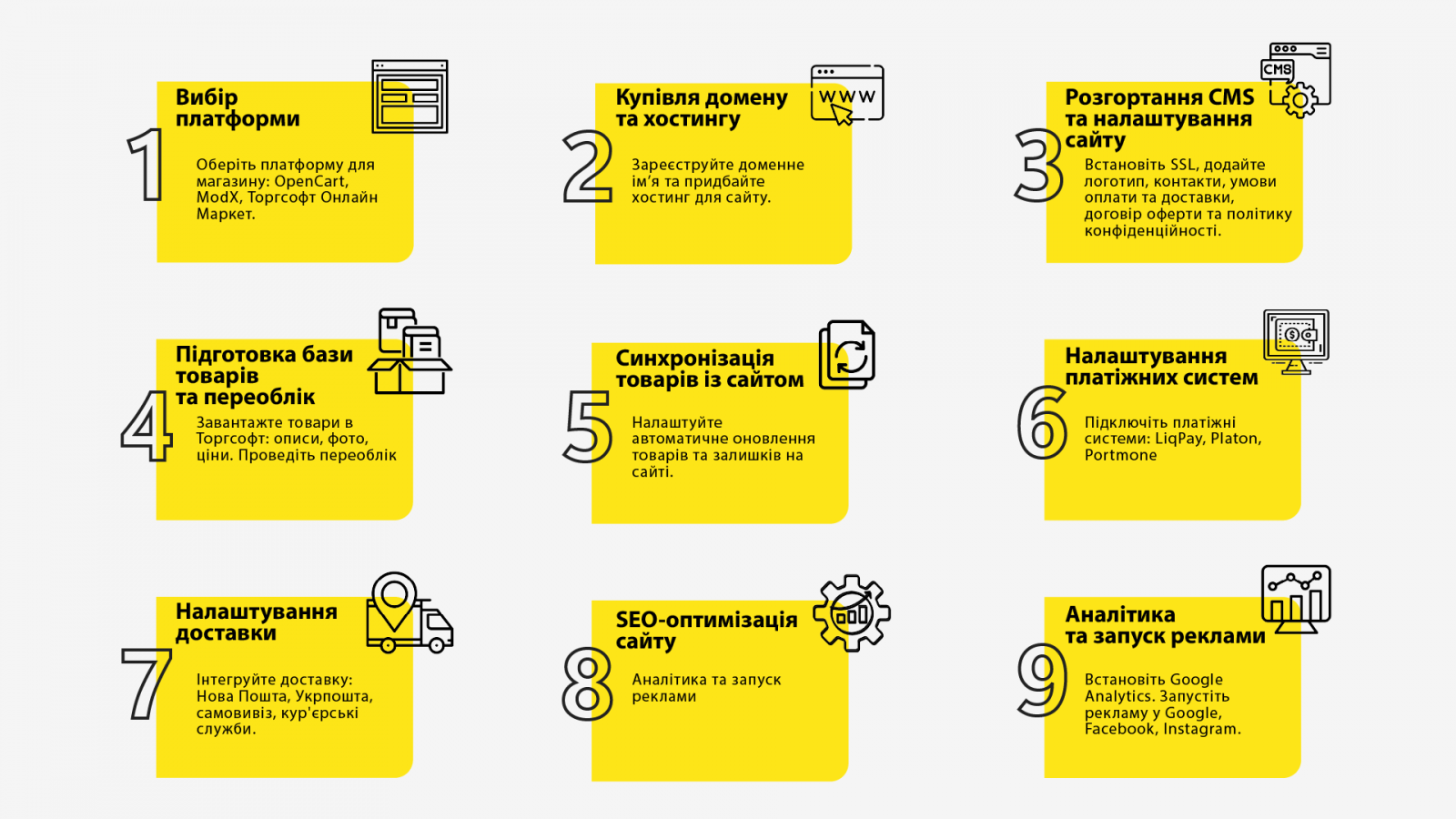 1
Вибір платформи
Оберіть платформу для магазину: OpenCart, ModX, Торгсофт Онлайн Маркет.

2
Купівля домену та хостингу
WWW
Зареєструйте доменне ім'я та придбайте хостинг для сайту.

3
Розгортання CMS та налаштування сайту
CMS
Встановіть SSL, додайте логотип, контакти, умови оплати та доставки, договір оферти та політику конфіденційності.

4
Підготовка бази товарів та переоблік
Завантажте товари в Торгсофт: описи, фото, ціни. Проведіть переоблік

5
Синхронізація товарів із сайтом
Налаштуйте автоматичне оновлення товарів та залишків на сайті.

6
Налаштування платіжних систем
Підключіть платіжні системи: LiqPay, Platon, Portmone

7
Налаштування доставки
Інтегруйте доставку: Нова Пошта, Укрпошта, самовивіз, кур'єрські служби.

8
SEO-оптимізація сайту
Аналітика та запуск реклами

9
Аналітика та запуск реклами
Встановіть Google Analytics. Запустіть рекламу у Google, Facebook, Instagram.